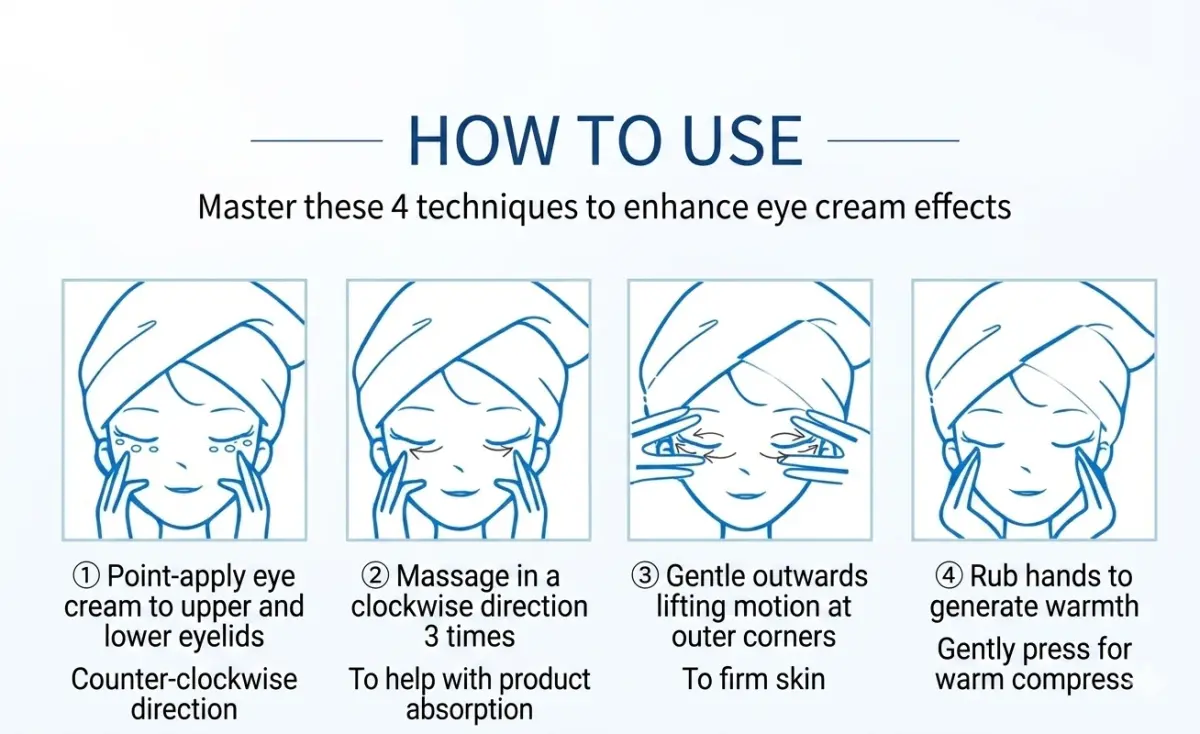 HOW TO USE

Master these 4 techniques to enhance eye cream effects

① Point-apply eye cream to upper and lower eyelids

Counter-clockwise direction

② Massage in a clockwise direction 3 times

To help with product absorption

③ Gentle outwards lifting motion at outer corners

To firm skin

④ Rub hands to generate warmth

Gently press for warm compress